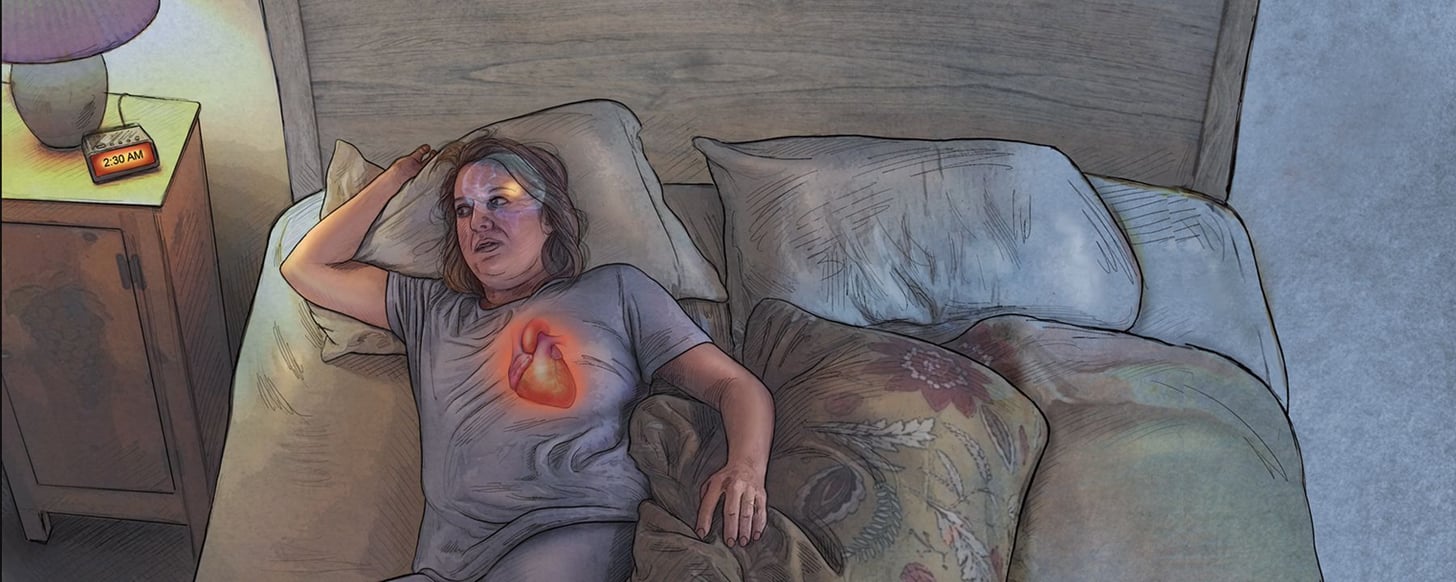 2:30 AM